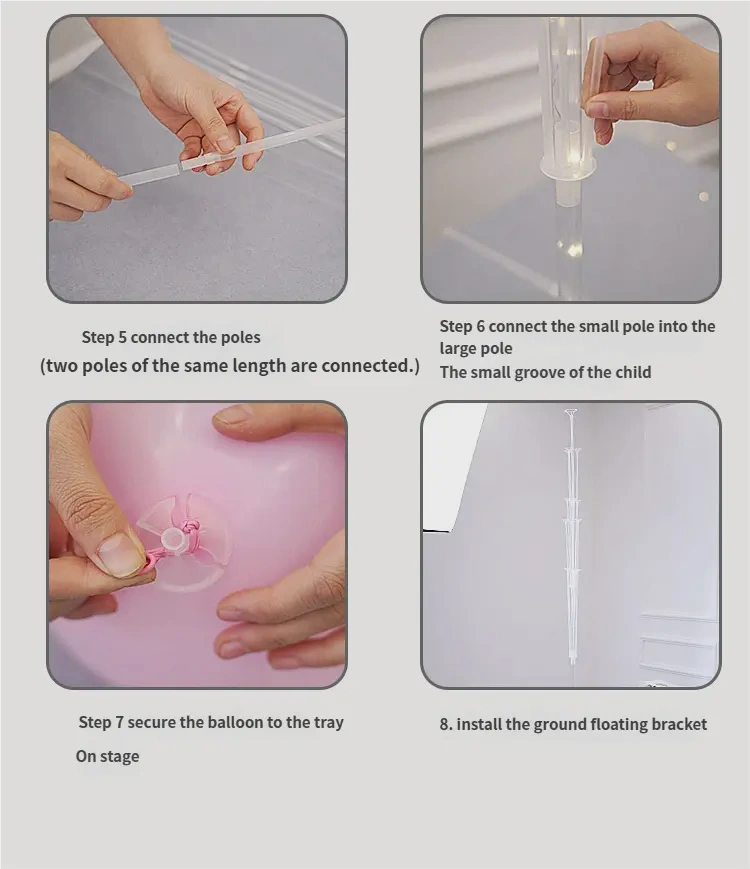 Step 5 connect the poles
(two poles of the same length are connected.)

Step 6 connect the small pole into the large pole
The small groove of the child

Step 7 secure the balloon to the tray
On stage

8. install the ground floating bracket