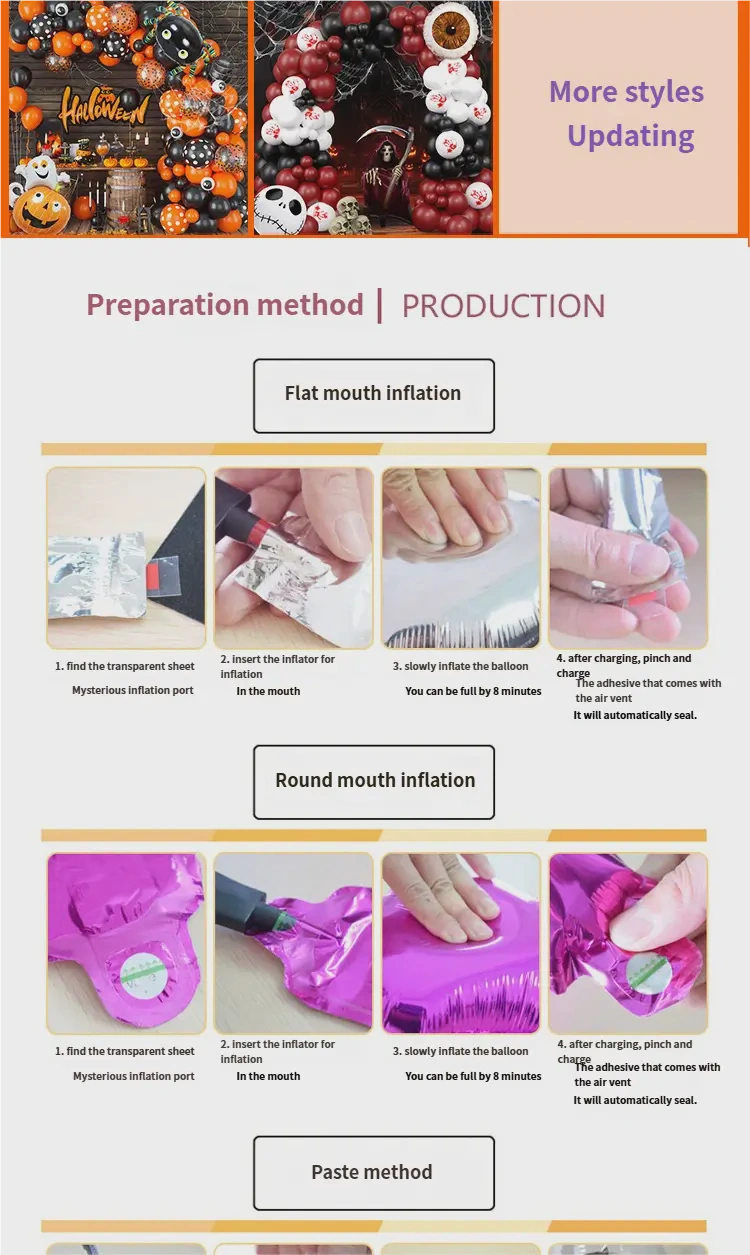 HALLOWEEN

More styles Updating

Preparation method | PRODUCTION

Flat mouth inflation

1. find the transparent sheet
Mysterious inflation port

2. insert the inflator for inflation
In the mouth

3. slowly inflate the balloon
You can be full by 8 minutes

4. after charging, pinch and charge
The adhesive that comes with the air vent
It will automatically seal.

Round mouth inflation

1. find the transparent sheet
Mysterious inflation port

2. insert the inflator for inflation
In the mouth

3. slowly inflate the balloon
You can be full by 8 minutes

4. after charging, pinch and charge
The adhesive that comes with the air vent
It will automatically seal.

Paste method